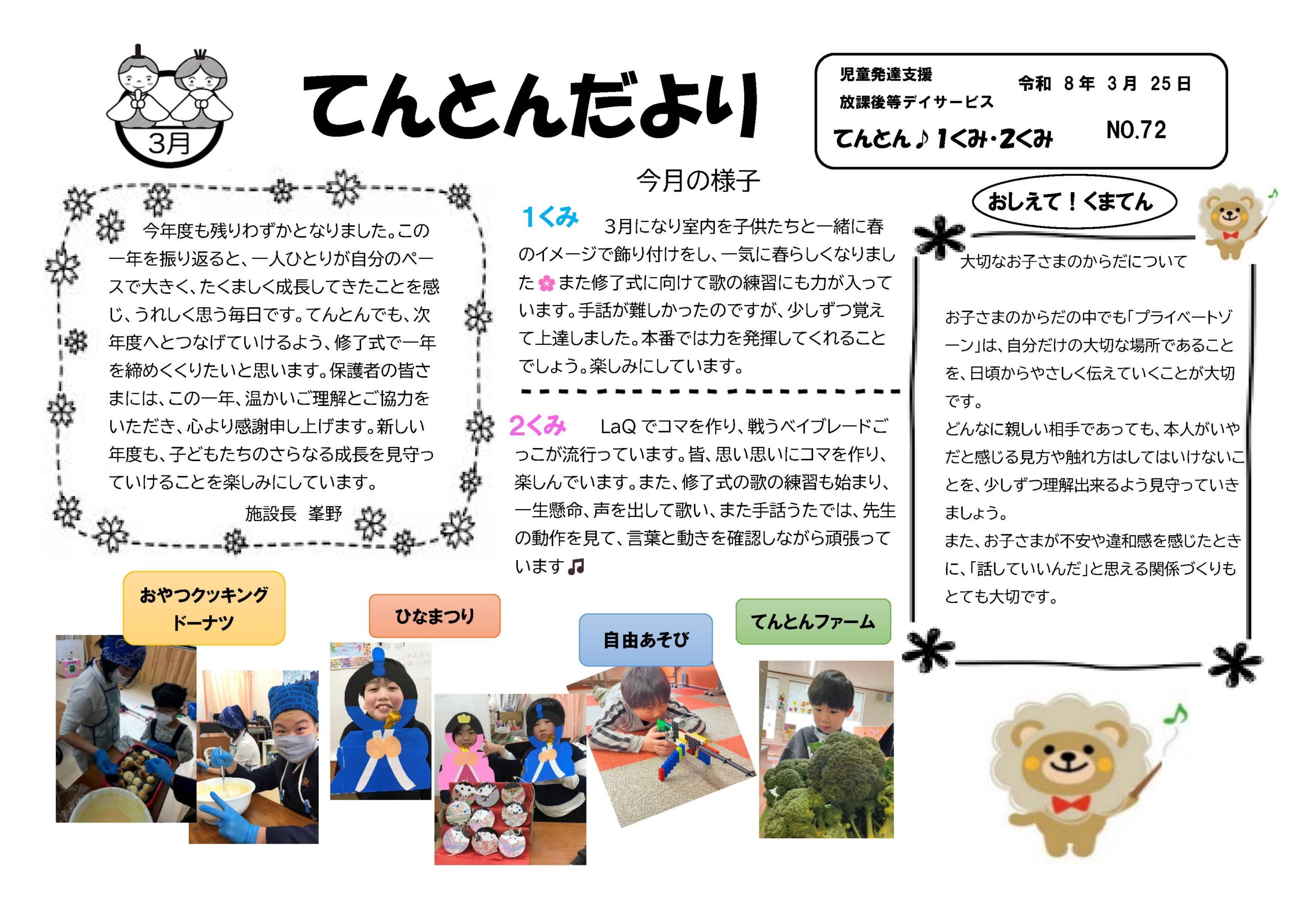 3月

てんとんだより

児童発達支援
放課後等デイサービス
てんとん♪1くみ・2くみ

令和 8年 3月 25日

NO.72

今年度も残りわずかとなりました。この一年を振り返ると、一人ひとりが自分のペースで大きく、たくましく成長してきたことを感じ、うれしく思う毎日です。てんとんでも、次年度へとつなげていけるよう、修了式で一年を締めくくりたいと思います。保護者の皆さまには、この一年、温かいご理解とご協力をいただき、心より感謝申し上げます。新しい年度も、子どもたちのさらなる成長を見守っていけることを楽しみにしています。

施設長　峯野

今月の様子

1くみ　3月になり室内を子供たちと一緒に春のイメージで飾り付けをし、一気に春らしくなりました また修了式に向けて歌の練習にも力が入っています。手話が難しかったのですが、少しずつ覚えて上達しました。本番では力を発揮してくれることでしょう。楽しみにしています。

2くみ　LaQ でコマを作り、戦うベイブレードごっこが流行っています。皆、思い思いにコマを作り、楽しんでいます。また、修了式の歌の練習も始まり、一生懸命、声を出して歌い、また手話うたでは、先生の動作を見て、言葉と動きを確認しながら頑張っています♫

おしえて！くまてん

大切なお子さまのからだについて

お子さまのからだの中でも「プライベートゾーン」は、自分だけの大切な場所であることを、日頃からやさしく伝えていくことが大切です。
どんなに親しい相手であっても、本人がいやだと感じる見方や触れ方はしてはいけないことを、少しずつ理解出来るよう見守っていきましょう。
また、お子さまが不安や違和感を感じたときに、「話していいんだ」と思える関係づくりもとても大切です。

おやつクッキング
ドーナツ

ひなまつり

自由あそび

てんとんファーム